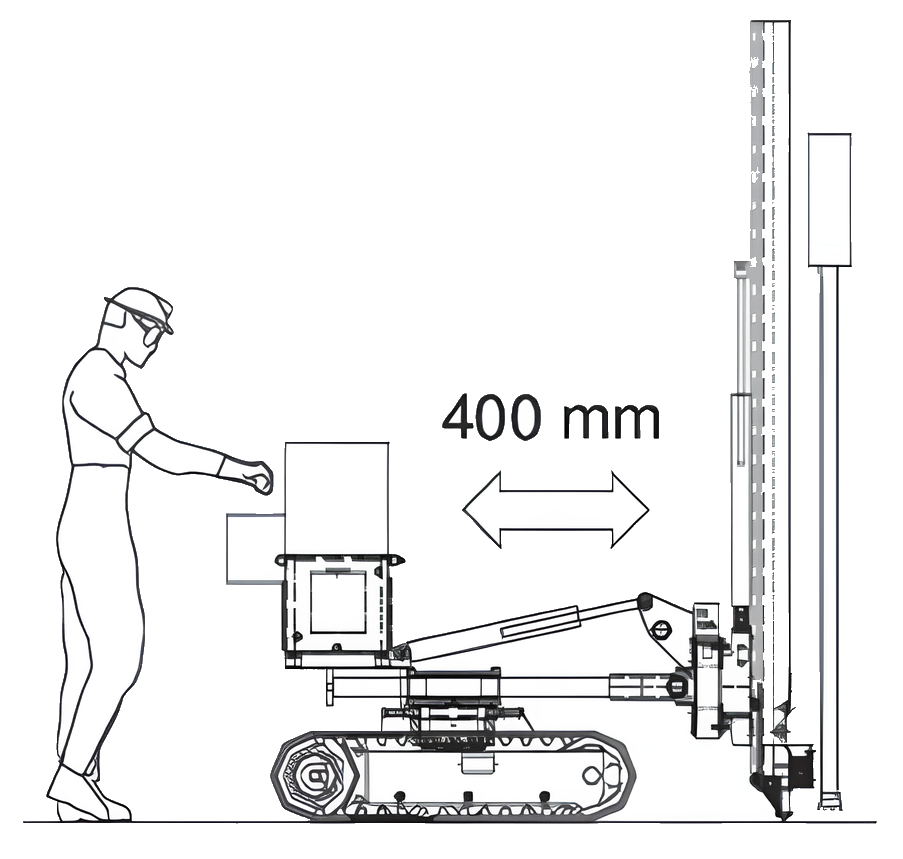 400 mm