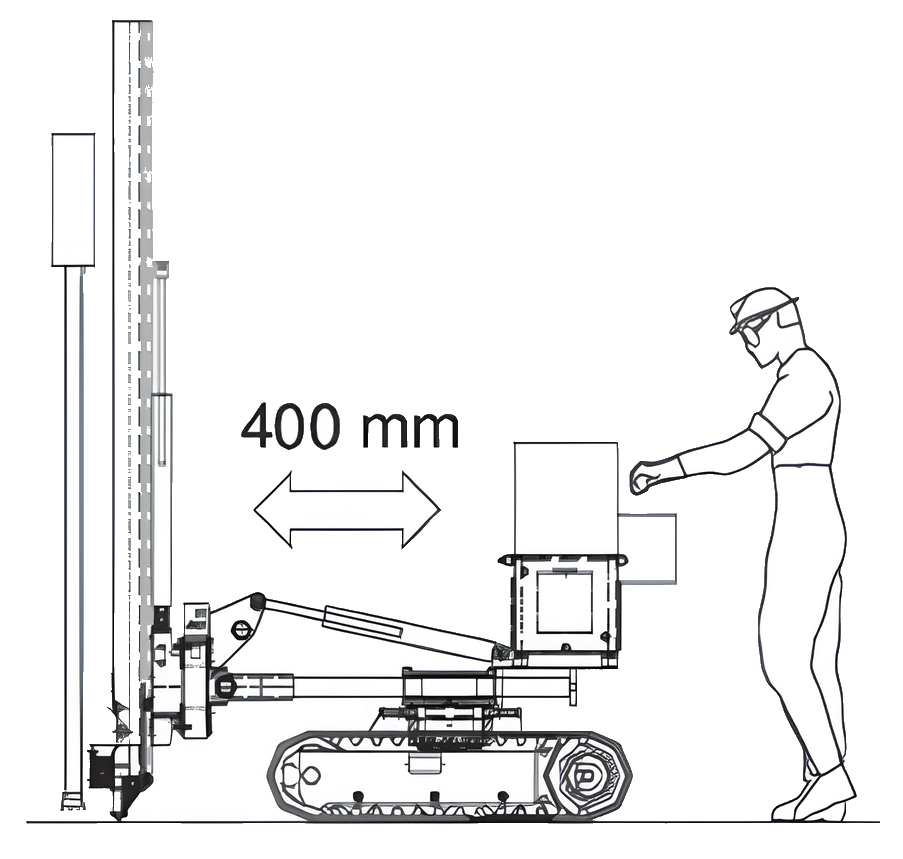 400 mm