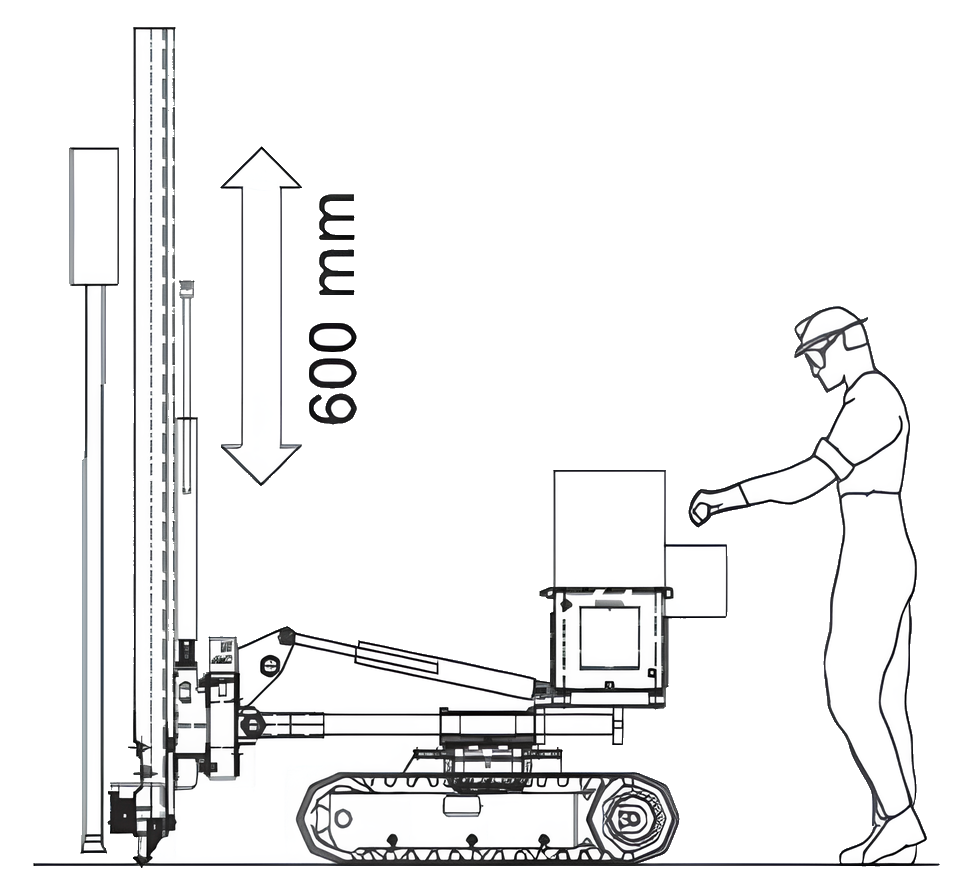 600 mm